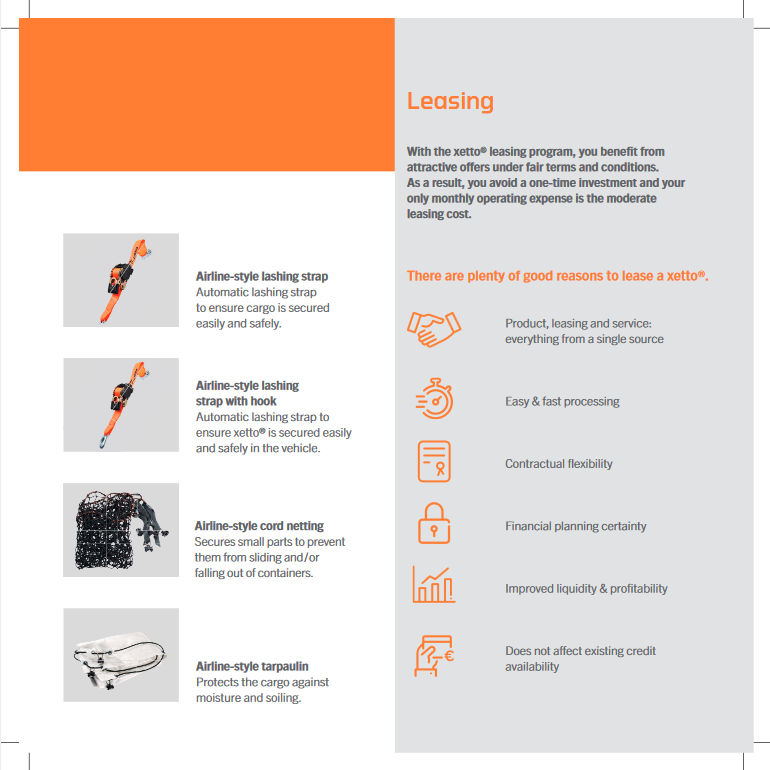 Airline-style lashing strap
Automatic lashing strap to ensure cargo is secured easily and safely.

Airline-style lashing strap with hook
Automatic lashing strap to ensure xetto® is secured easily and safely in the vehicle.

Airline-style cord netting
Secures small parts to prevent them from sliding and/or falling out of containers.

Airline-style tarpaulin
Protects the cargo against moisture and soiling.

Leasing

With the xetto® leasing program, you benefit from attractive offers under fair terms and conditions. As a result, you avoid a one-time investment and your only monthly operating expense is the moderate leasing cost.

There are plenty of good reasons to lease a xetto®.

Product, leasing and service: everything from a single source

Easy & fast processing

Contractual flexibility

Financial planning certainty

Improved liquidity & profitability

Does not affect existing credit availability